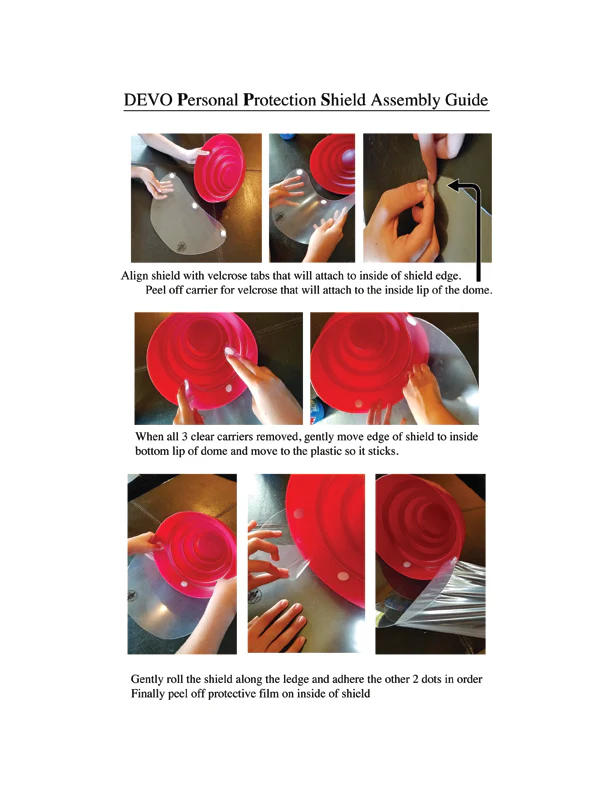 DEVO Personal Protection Shield Assembly Guide

Align shield with velcrose tabs that will attach to inside of shield edge.
Peel off carrier for velcrose that will attach to the inside lip of the dome.

When all 3 clear carriers removed, gently move edge of shield to inside bottom lip of dome and move to the plastic so it sticks.

Gently roll the shield along the ledge and adhere the other 2 dots in order
Finally peel off protective film on inside of shield